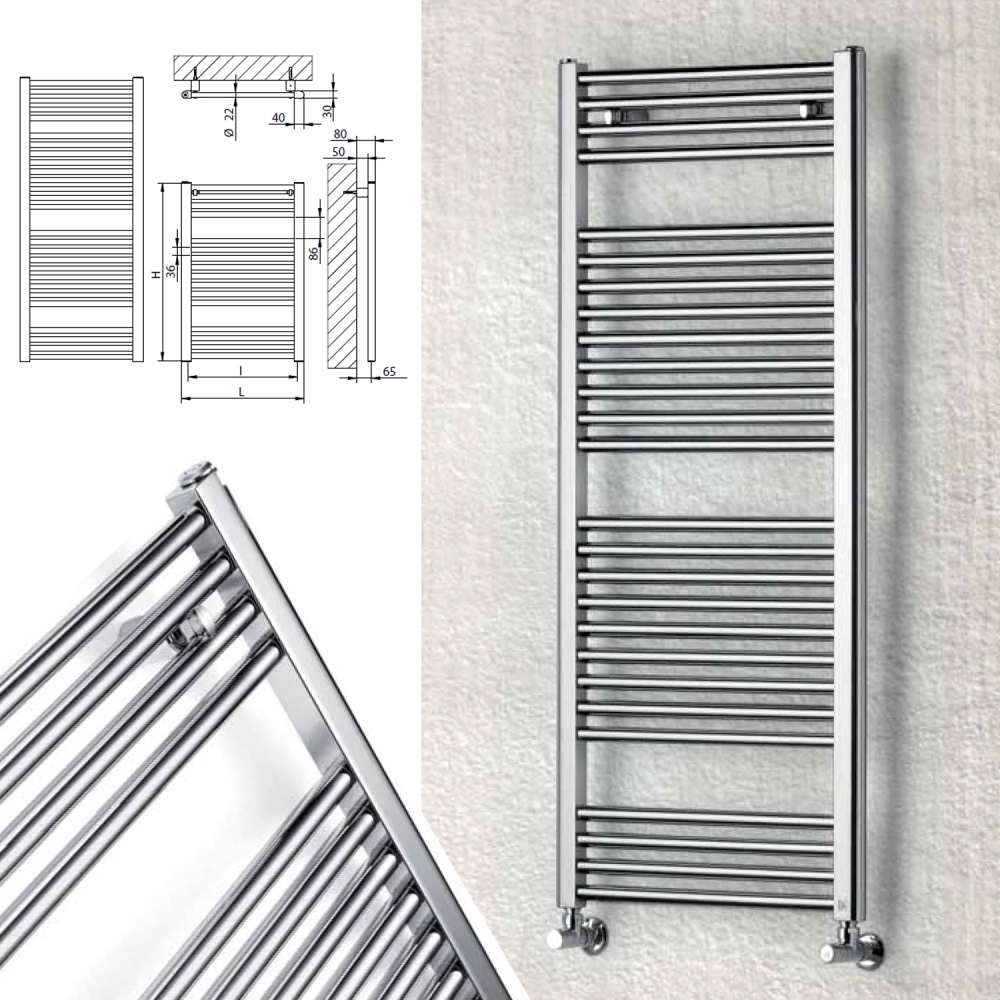 Ø 22
40
30
80
50
H
36
86
I
L
65